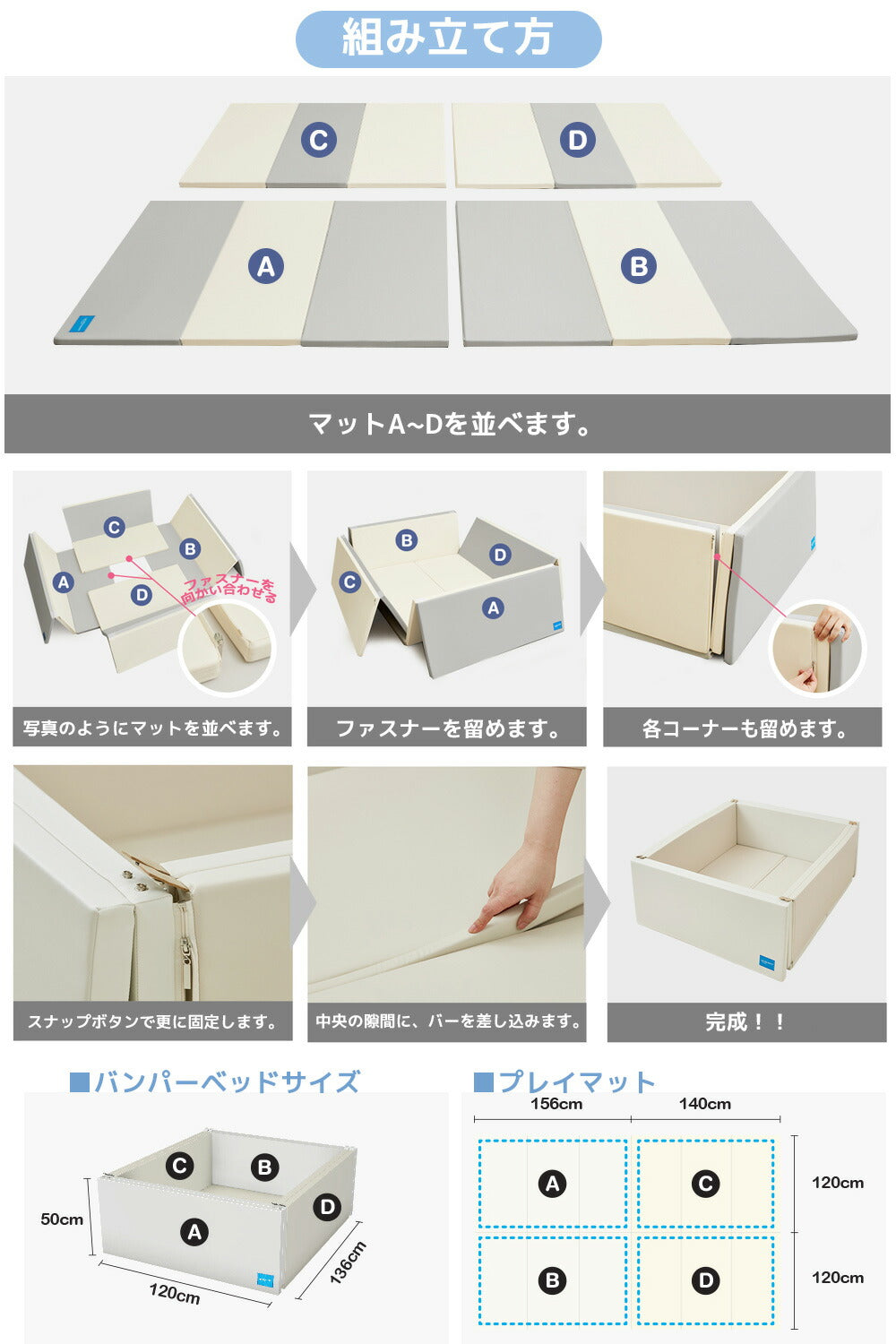 組み立て方

C

D

A

B

マットA~Dを並べます。

C
B
A
D
ファスナーを向かい合わせる

写真のようにマットを並べます。

B
D
C
A

ファスナーを留めます。

各コーナーも留めます。

スナップボタンで更に固定します。

中央の隙間に、バーを差し込みます。

完成！！

■バンパーベッドサイズ

C
B
D
A
50cm
120cm
136cm

■プレイマット

156cm
140cm

A
C
B
D
120cm
120cm